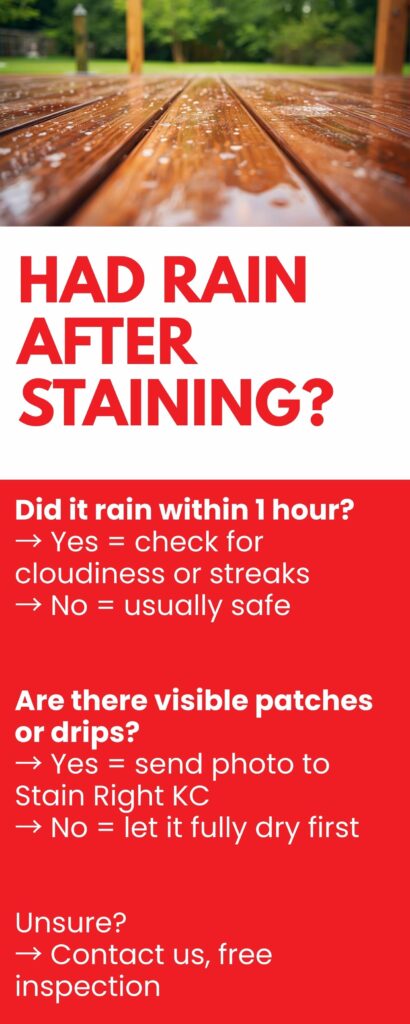 HAD RAIN AFTER STAINING?

Did it rain within 1 hour?
→ Yes = check for cloudiness or streaks
→ No = usually safe

Are there visible patches or drips?
→ Yes = send photo to Stain Right KC
→ No = let it fully dry first

Unsure?
→ Contact us, free inspection